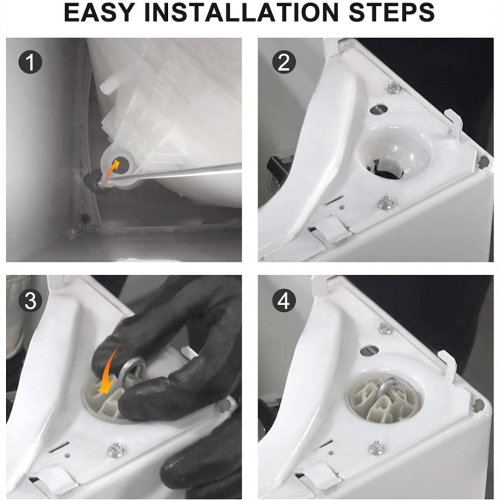 EASY INSTALLATION STEPS

1

2

3

4