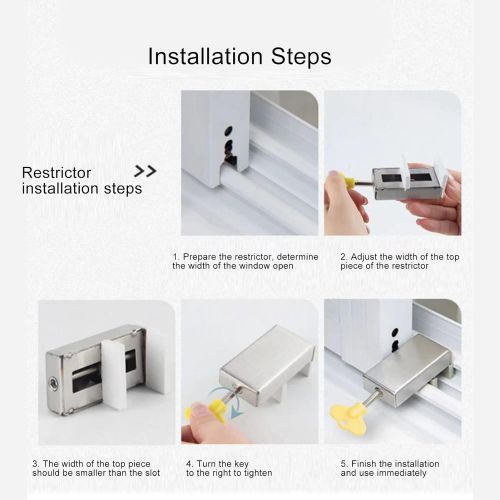 Installation Steps

Restrictor installation steps >>

1. Prepare the restrictor, determine the width of the window open

2. Adjust the width of the top piece of the restrictor

3. The width of the top piece should be smaller than the slot

4. Turn the key to the right to tighten

5. Finish the installation and use immediately