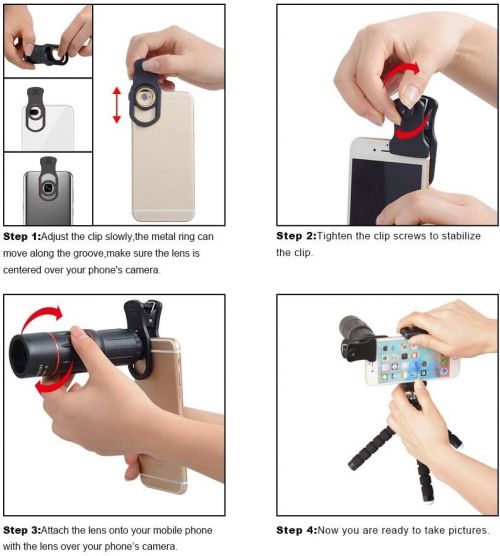 Step 1:Adjust the clip slowly,the metal ring can move along the groove,make sure the lens is centered over your phone's camera.

Step 2:Tighten the clip screws to stabilize the clip.

Step 3:Attach the lens onto your mobile phone with the lens over your phone's camera.

Step 4:Now you are ready to take pictures.