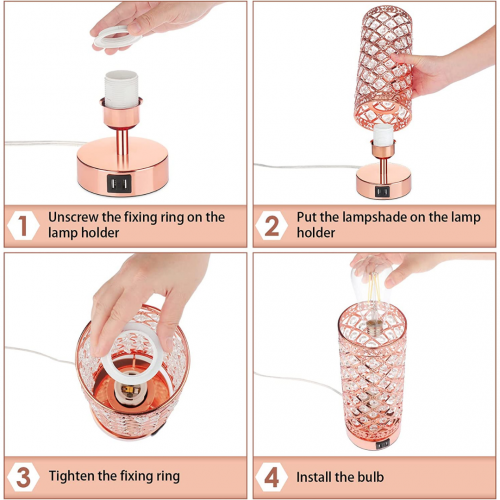 1 Unscrew the fixing ring on the lamp holder

2 Put the lampshade on the lamp holder

3 Tighten the fixing ring

4 Install the bulb