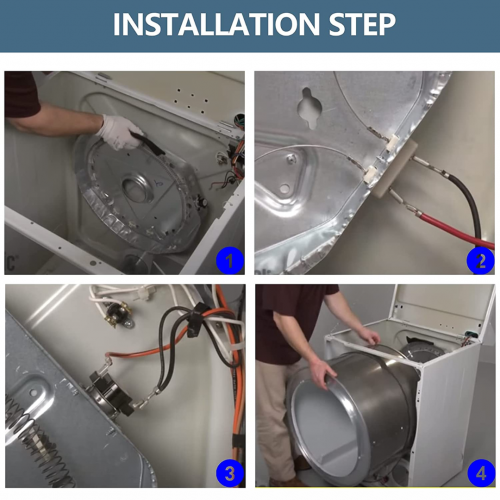 INSTALLATION STEP

1

2

3

4