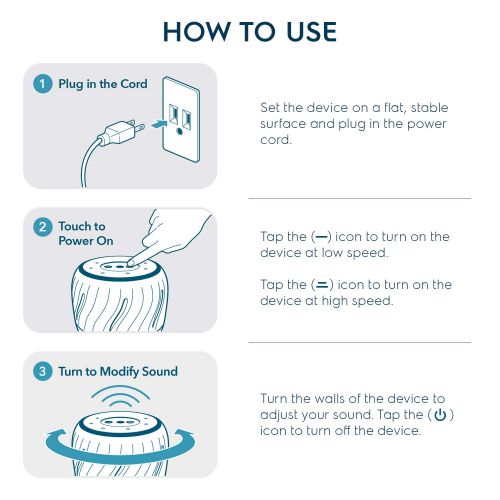 HOW TO USE

1 Plug in the Cord

Set the device on a flat, stable surface and plug in the power cord.

2 Touch to Power On

Tap the (—) icon to turn on the device at low speed.

Tap the (=) icon to turn on the device at high speed.

3 Turn to Modify Sound

Turn the walls of the device to adjust your sound. Tap the (⏻) icon to turn off the device.