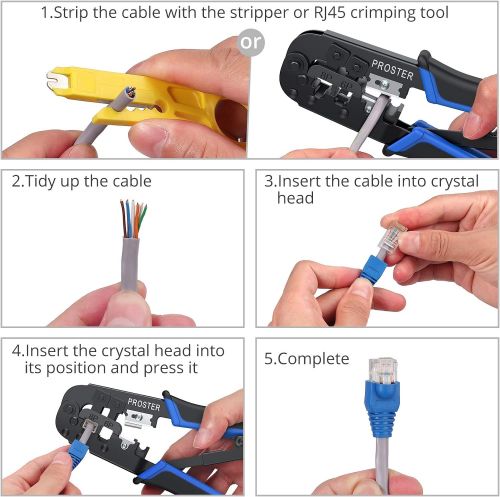 1.Strip the cable with the stripper or RJ45 crimping tool

or

PROSTER

2.Tidy up the cable

3.Insert the cable into crystal head

4.Insert the crystal head into its position and press it

PROSTER

5.Complete