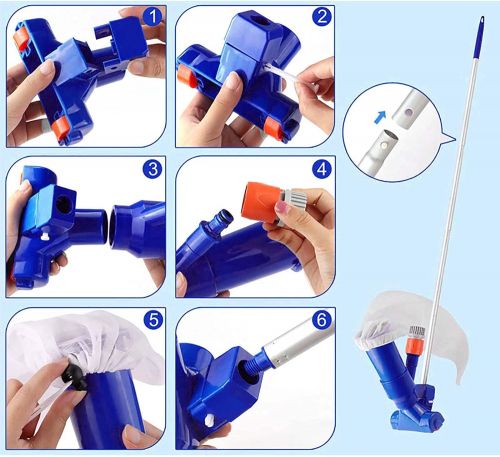 1
2
3
4
5
6