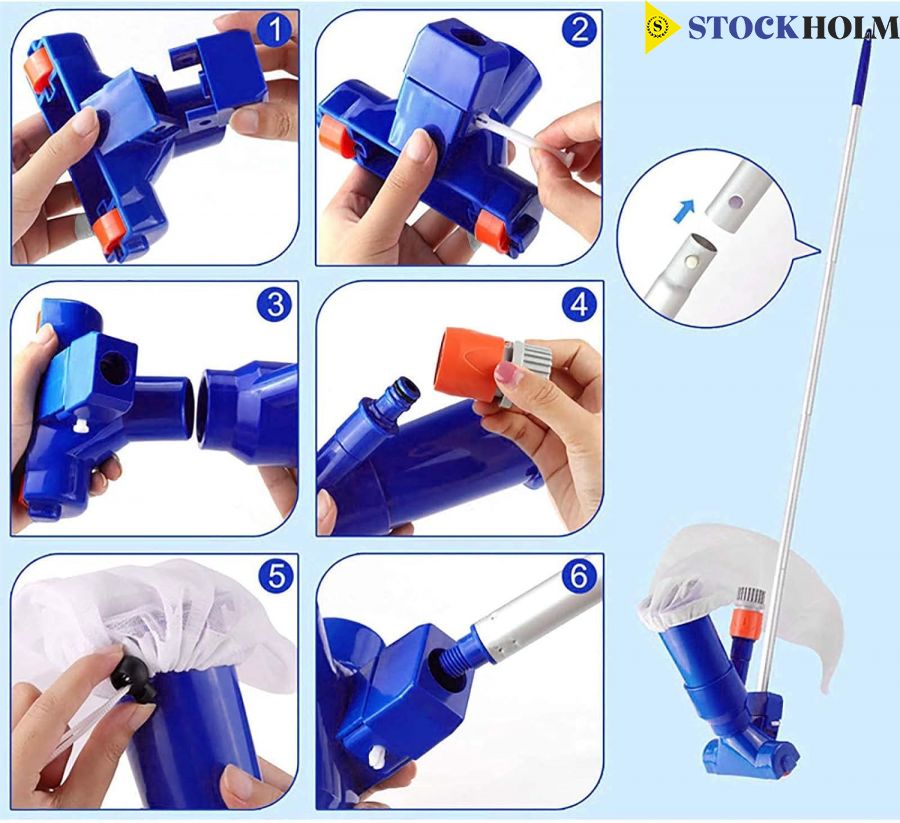 1

2

S STOCKHOLM

3

4

5

6