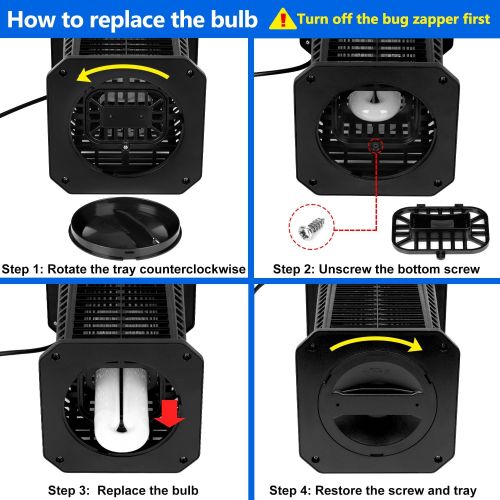 How to replace the bulb

Turn off the bug zapper first

Step 1: Rotate the tray counterclockwise

Step 2: Unscrew the bottom screw

Step 3: Replace the bulb

Step 4: Restore the screw and tray