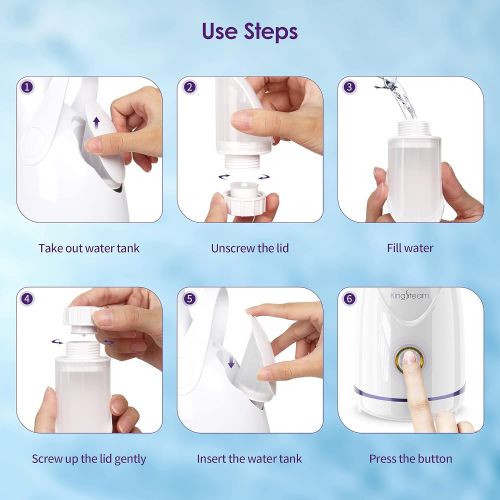 Use Steps

1

Take out water tank

2

Unscrew the lid

3

Fill water

4

Screw up the lid gently

5

Insert the water tank

6

KingSteam

Press the button