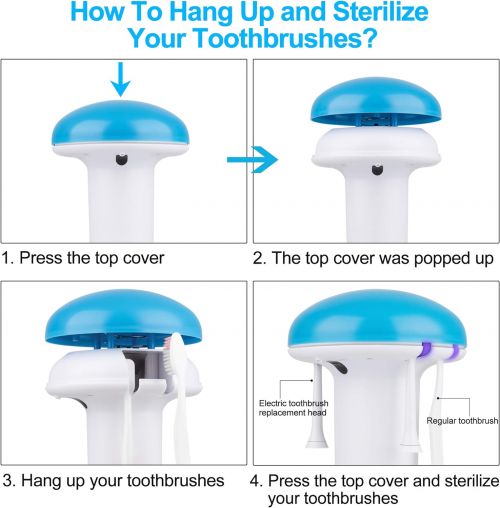 How To Hang Up and Sterilize Your Toothbrushes?

1. Press the top cover

2. The top cover was popped up

3. Hang up your toothbrushes

Electric toothbrush replacement head

Regular toothbrush

4. Press the top cover and sterilize your toothbrushes