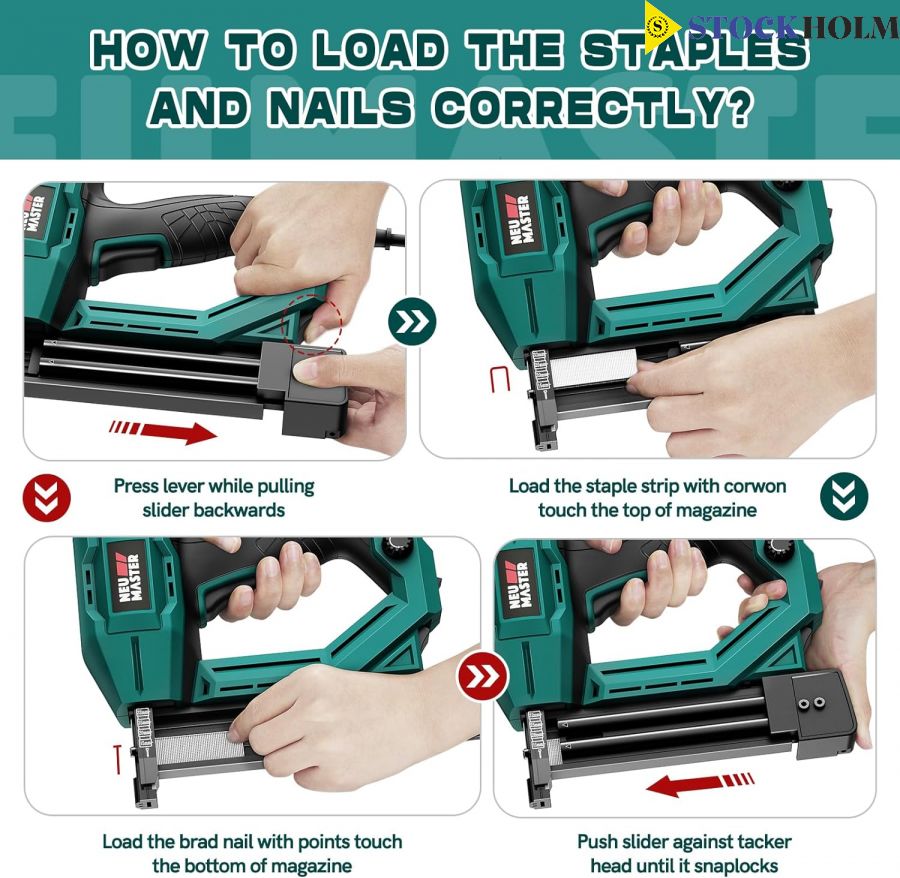 STOCKHOLM

HOW TO LOAD THE STAPLES AND NAILS CORRECTLY?

NEU MASTER

NEU MASTER

Press lever while pulling slider backwards

Load the staple strip with corwon touch the top of magazine

NEU MASTER

NEU MASTER

Load the brad nail with points touch the bottom of magazine

Push slider against tacker head until it snaplocks