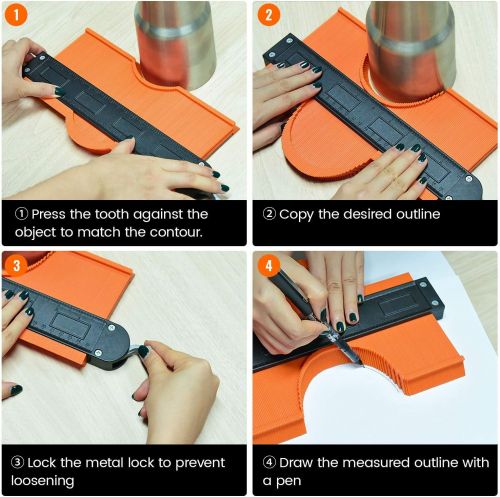 1

① Press the tooth against the object to match the contour.

2

② Copy the desired outline

3

③ Lock the metal lock to prevent loosening

4

④ Draw the measured outline with a pen