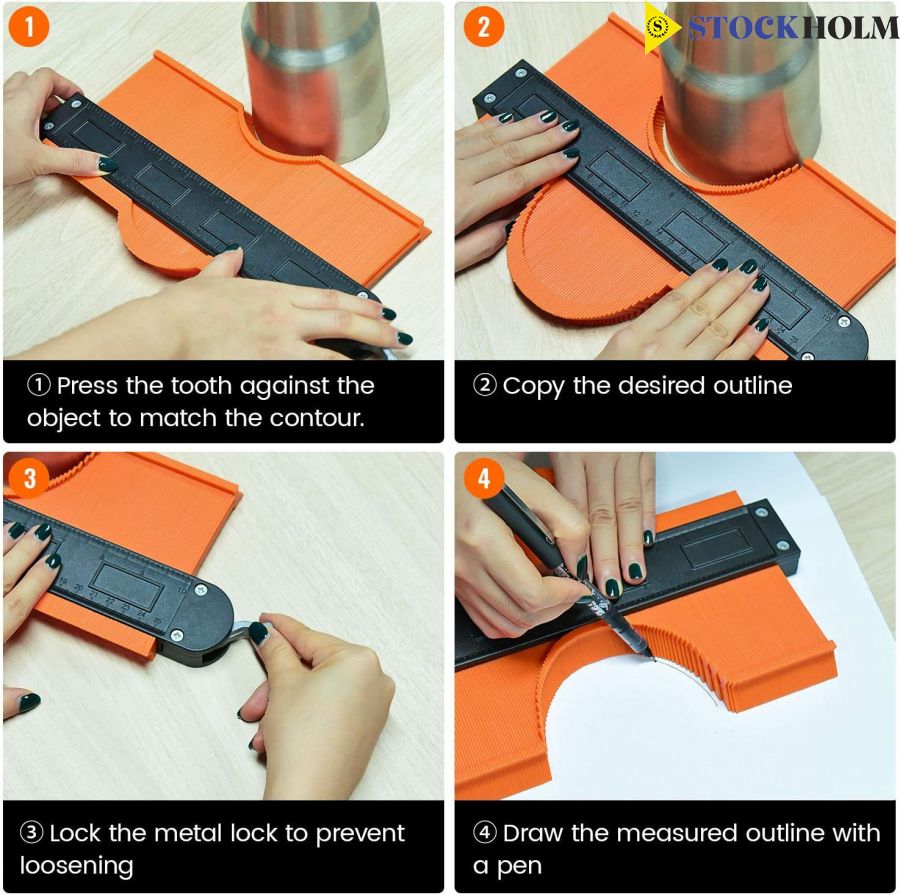 1

① Press the tooth against the object to match the contour.

2

STOCKHOLM

② Copy the desired outline

3

③ Lock the metal lock to prevent loosening

4

④ Draw the measured outline with a pen