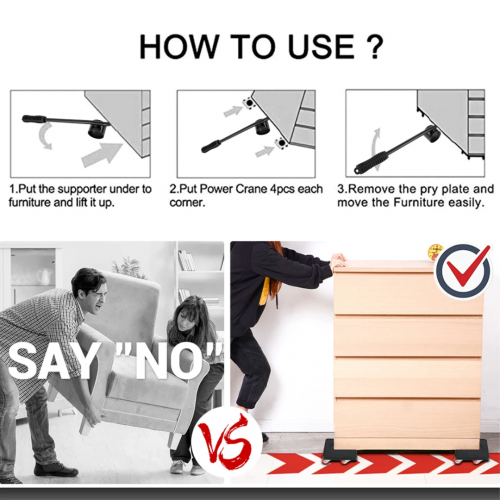 HOW TO USE ?

1.Put the supporter under to furniture and lift it up.

2.Put Power Crane 4pcs each corner.

3.Remove the pry plate and move the Furniture easily.

SAY "NO"

VS