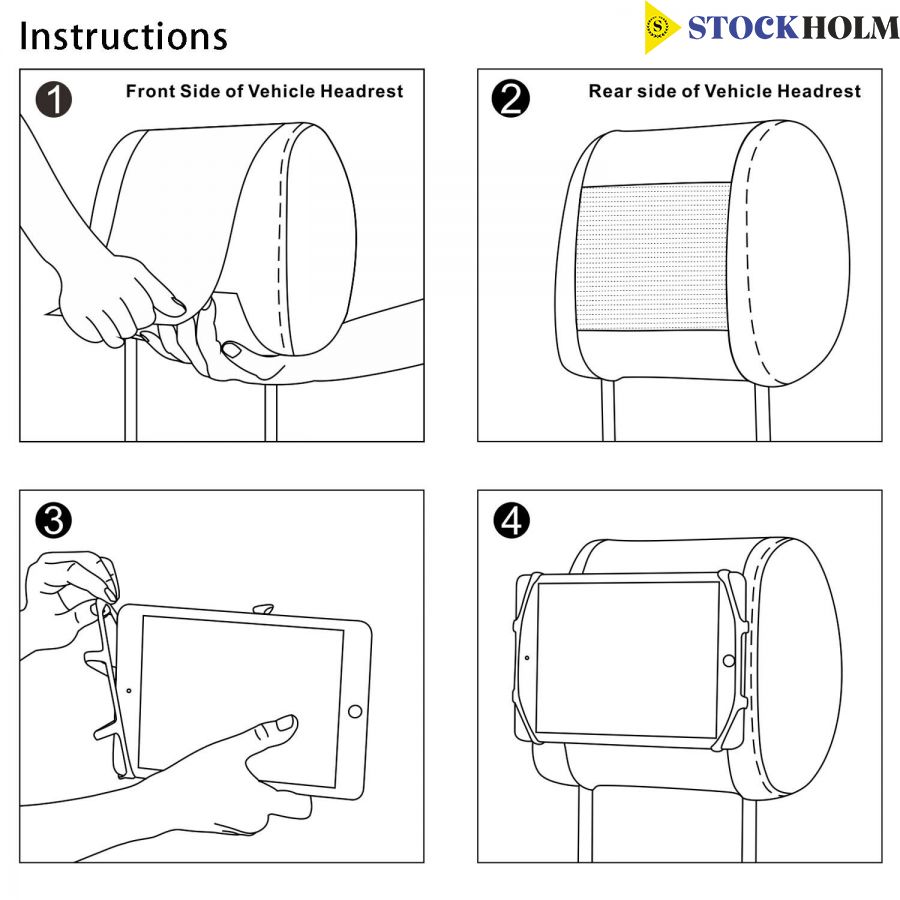 Instructions

S STOCKHOLM

1 Front Side of Vehicle Headrest

2 Rear side of Vehicle Headrest

3

4